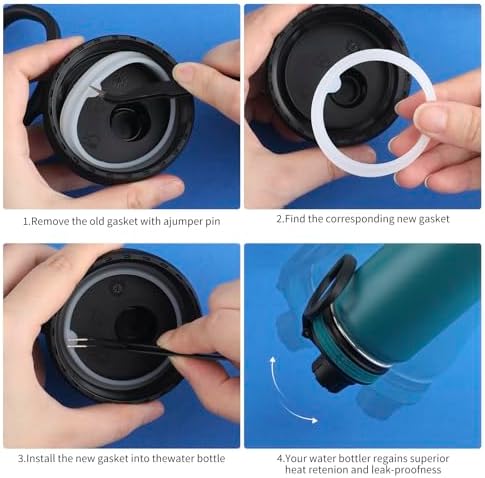 1.Remove the old gasket with ajumper pin

2.Find the corresponding new gasket

3.Install the new gasket into thewater bottle

4.Your water bottler regains superior heat retenion and leak-proofness